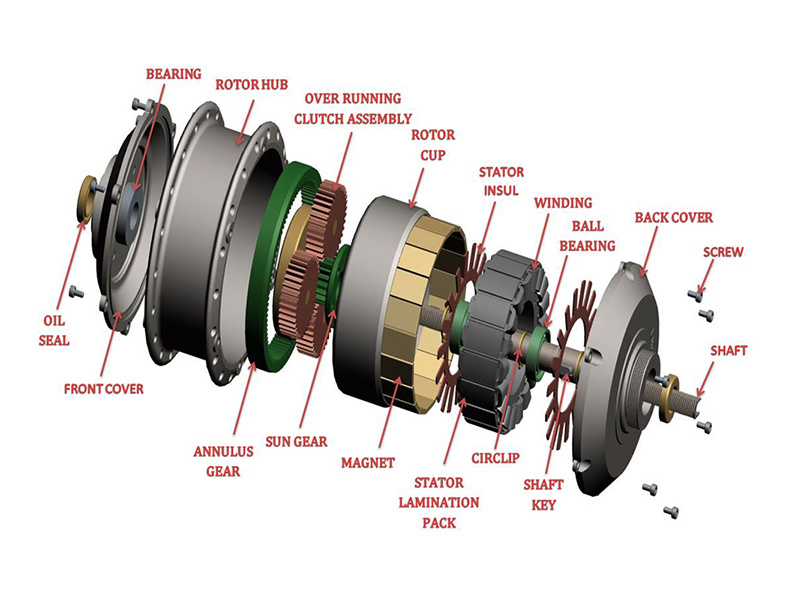 BEARING

ROTOR HUB

OVER RUNNING CLUTCH ASSEMBLY

ROTOR CUP

STATOR INSUL

WINDING

BALL BEARING

BACK COVER

SCREW

SHAFT

OIL SEAL

FRONT COVER

ANNULUS GEAR

SUN GEAR

MAGNET

STATOR LAMINATION PACK

CIRCLIP

SHAFT KEY