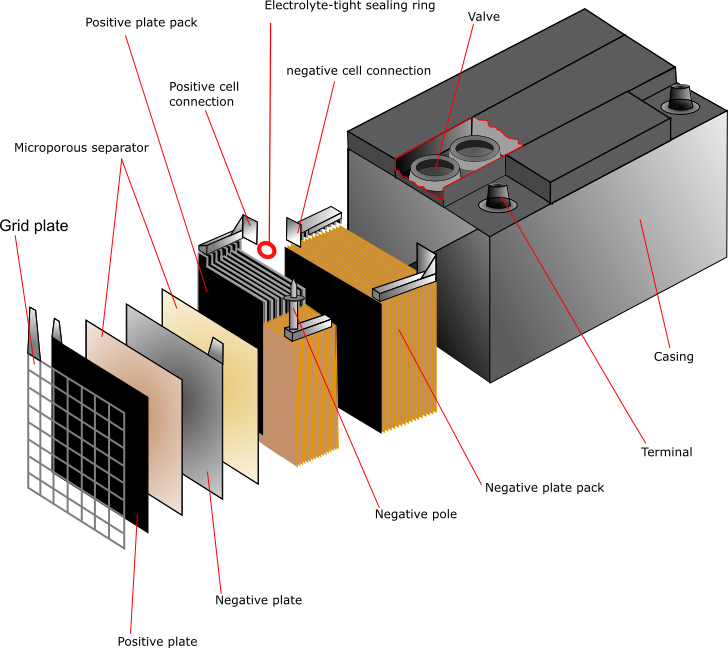 Electrolyte-tight sealing ring

Positive plate pack

Valve

negative cell connection

Positive cell connection

Microporous separator

Grid plate

Casing

Terminal

Negative plate pack

Negative pole

Negative plate

Positive plate